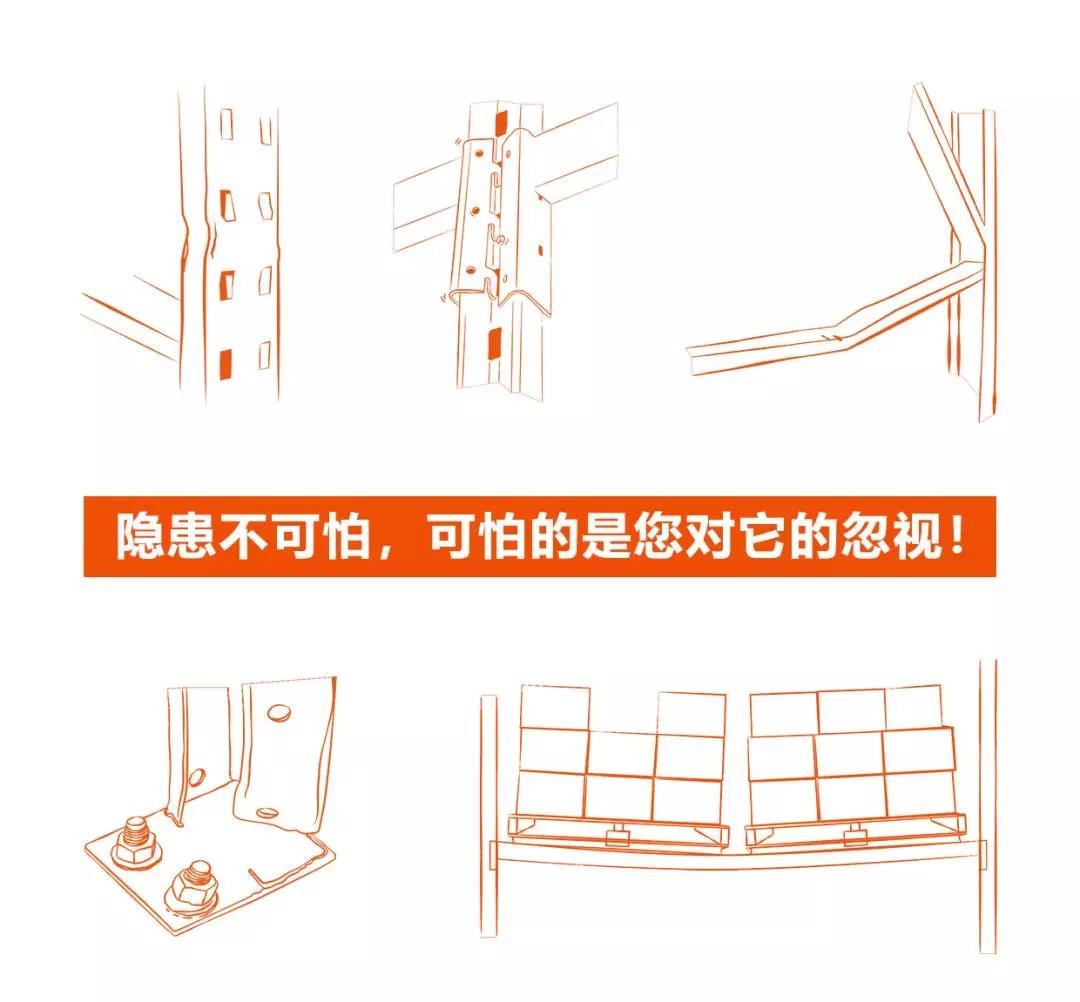 隐患不可怕，可怕的是您对它的忽视！